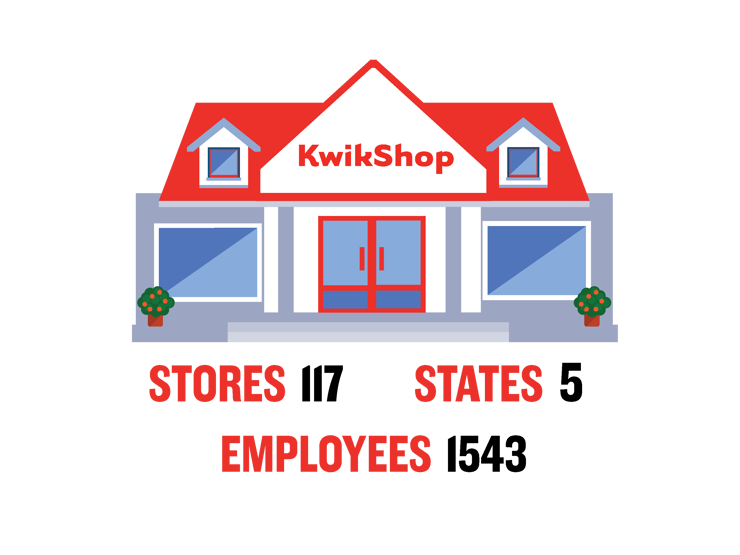 KwikShop

STORES 117 STATES 5

EMPLOYEES 1543