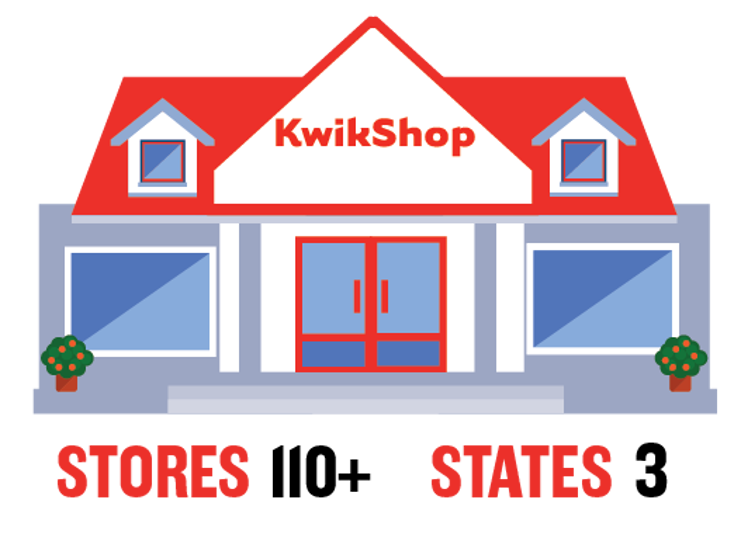 KwikShop

STORES 110+ STATES 3